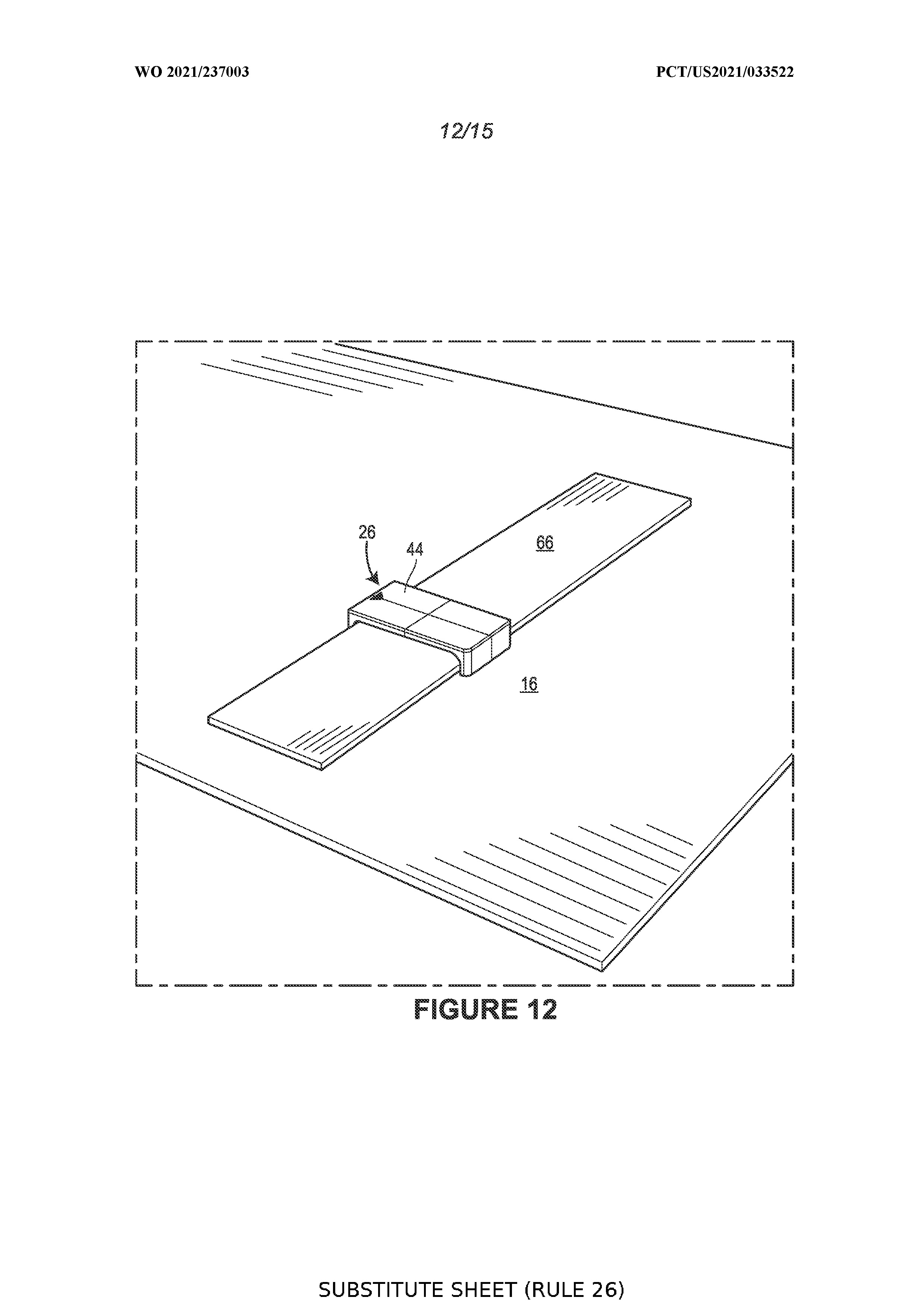 WO 2021/237003

PCT/US2021/033522

12/15

26

44

66

16

FIGURE 12

SUBSTITUTE SHEET (RULE 26)